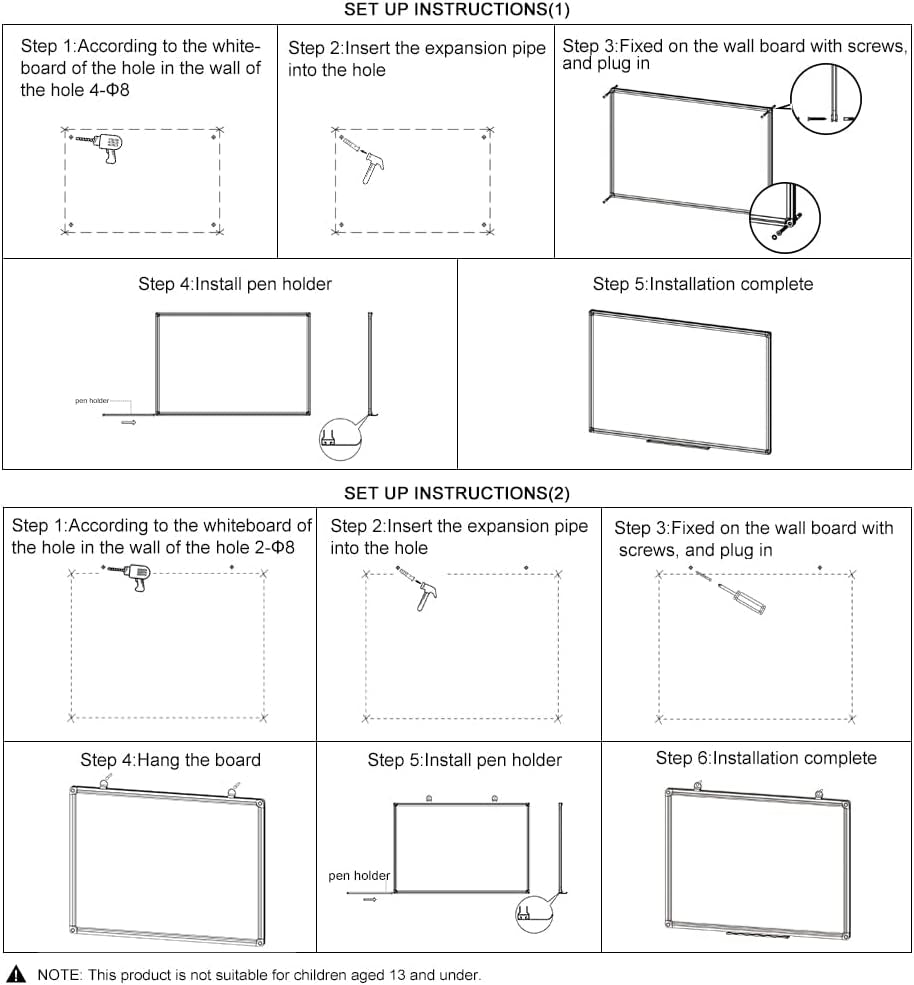 SET UP INSTRUCTIONS(1)

Step 1:According to the whiteboard of the hole in the wall of the hole 4-Φ8

Step 2:Insert the expansion pipe into the hole

Step 3:Fixed on the wall board with screws, and plug in

Step 4:Install pen holder

pen holder

Step 5:Installation complete

SET UP INSTRUCTIONS(2)

Step 1:According to the whiteboard of the hole in the wall of the hole 2-Φ8

Step 2:Insert the expansion pipe into the hole

Step 3:Fixed on the wall board with screws, and plug in

Step 4:Hang the board

Step 5:Install pen holder

pen holder

Step 6:Installation complete

NOTE: This product is not suitable for children aged 13 and under.